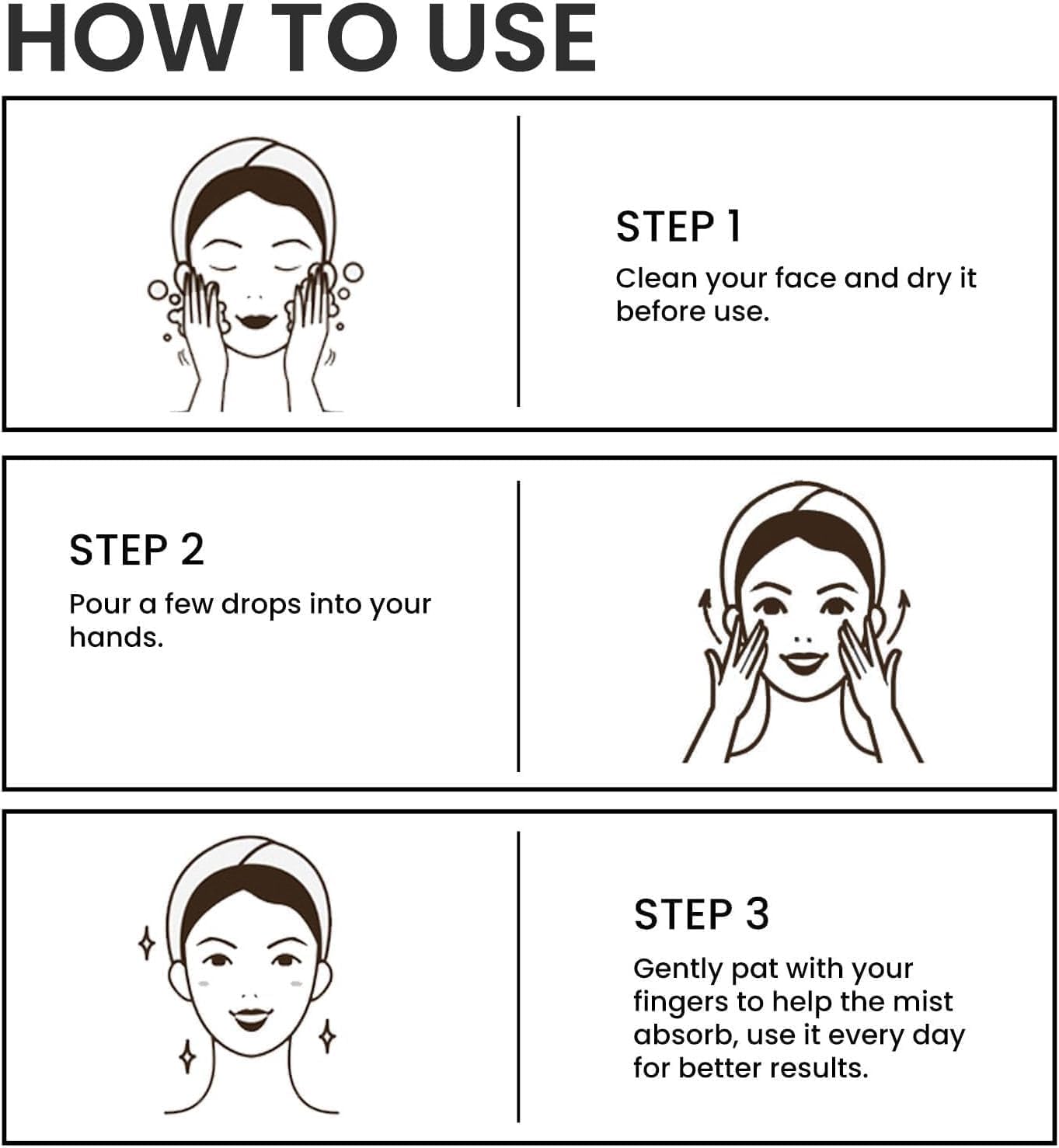 HOW TO USE

STEP 1

Clean your face and dry it before use.

STEP 2

Pour a few drops into your hands.

STEP 3

Gently pat with your fingers to help the mist absorb, use it every day for better results.