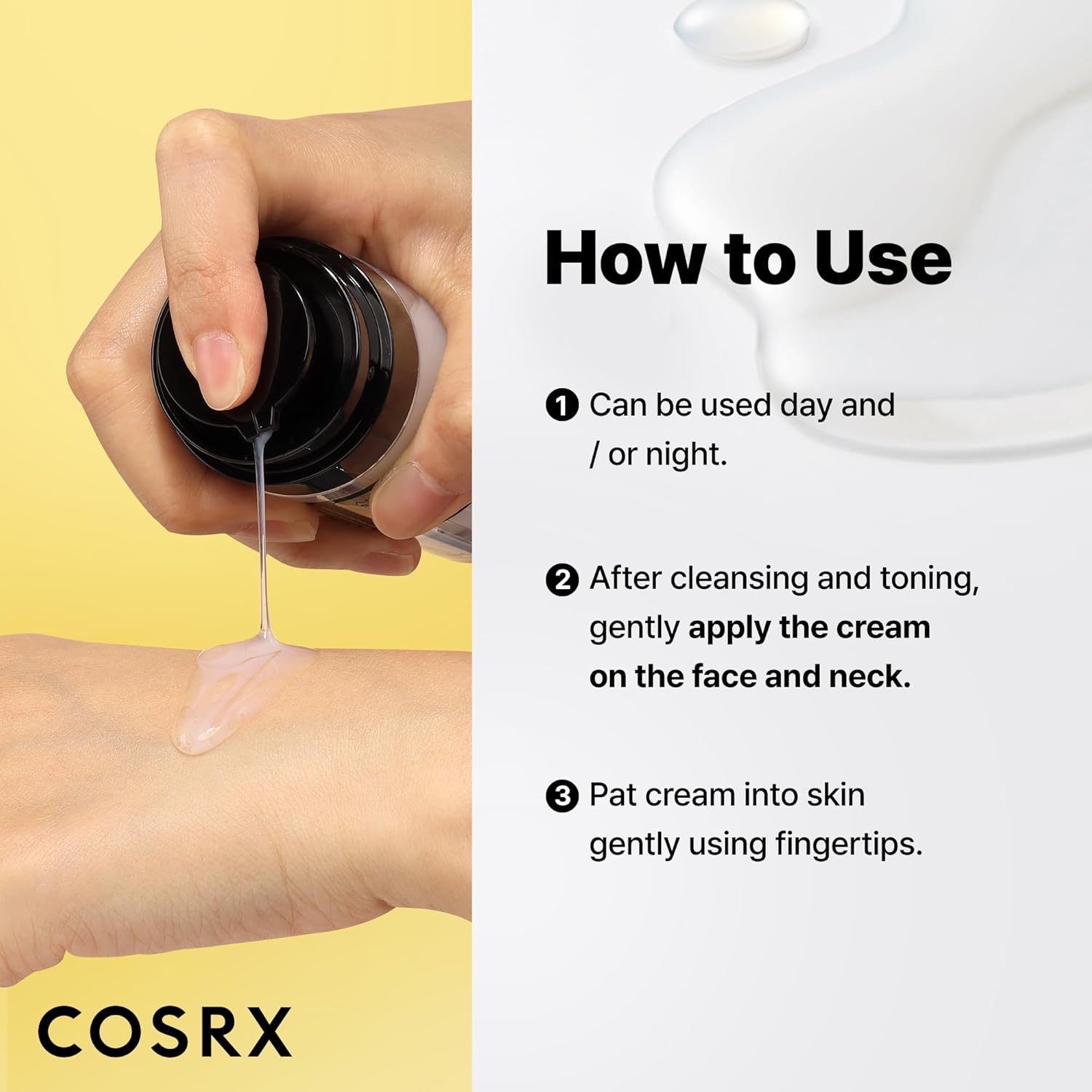 How to Use

1 Can be used day and / or night.

2 After cleansing and toning, gently apply the cream on the face and neck.

3 Pat cream into skin gently using fingertips.

COSRX